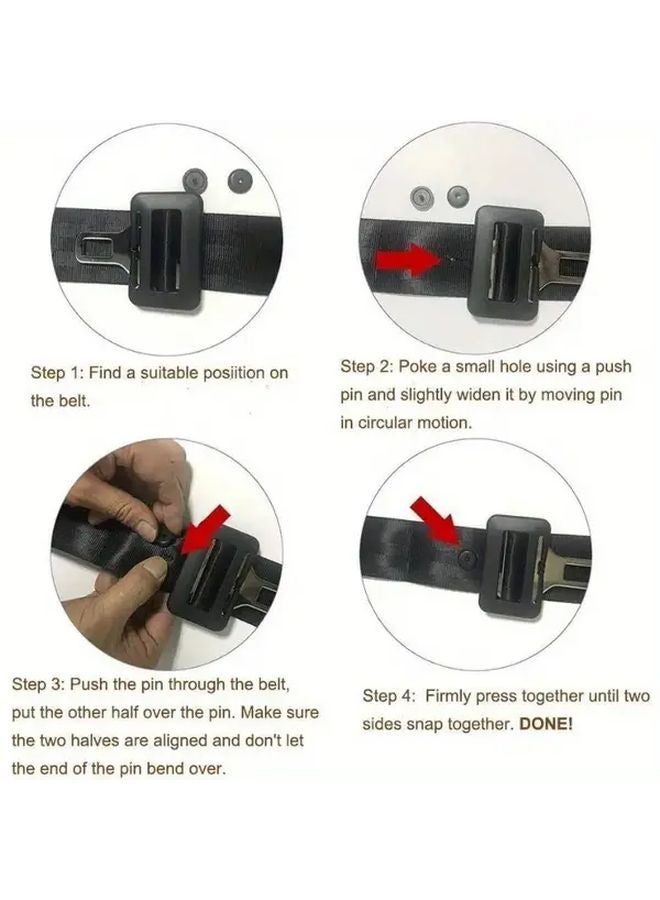 Step 1: Find a suitable posiition on the belt.

Step 2: Poke a small hole using a push pin and slightly widen it by moving pin in circular motion.

Step 3: Push the pin through the belt, put the other half over the pin. Make sure the two halves are aligned and don't let the end of the pin bend over.

Step 4: Firmly press together until two sides snap together. DONE!